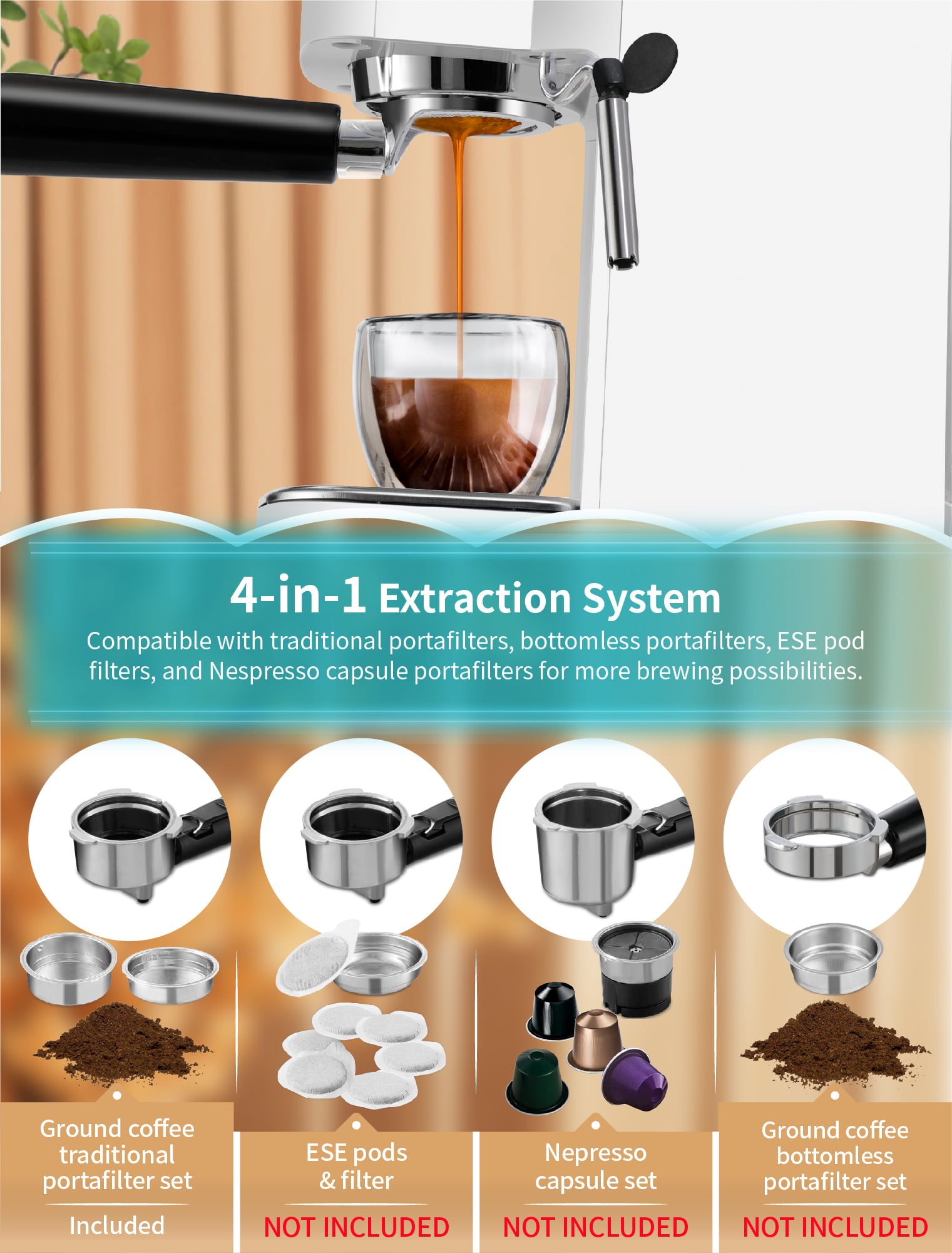 4-in-1 Extraction System

Compatible with traditional portafilters, bottomless portafilters, ESE pod filters, and Nespresso capsule portafilters for more brewing possibilities.

Ground coffee traditional portafilter set

Included

ESE pods & filter

NOT INCLUDED

Nepresso capsule set

NOT INCLUDED

Ground coffee bottomless portafilter set

NOT INCLUDED